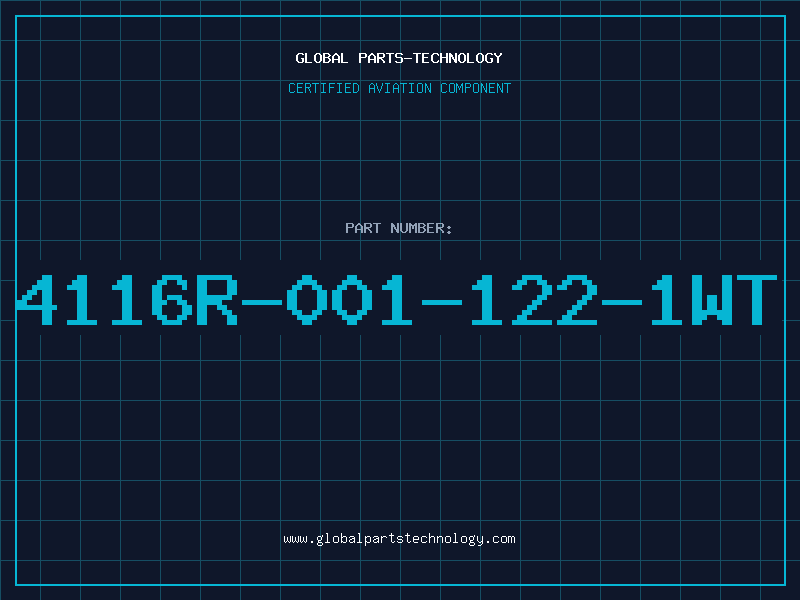 GLOBAL PARTS-TECHNOLOGY

CERTIFIED AVIATION COMPONENT

PART NUMBER:

4116R-001-122-1WT

www.globalpartstechnology.com