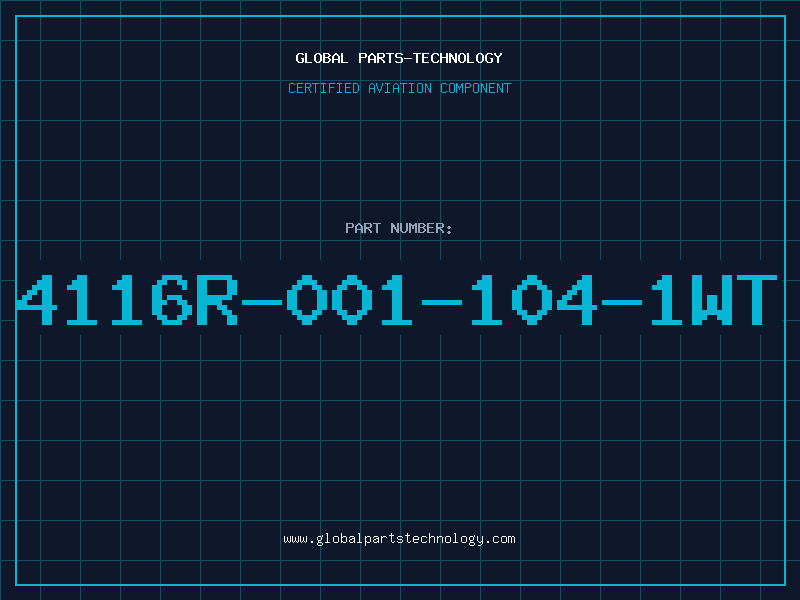 GLOBAL PARTS-TECHNOLOGY

CERTIFIED AVIATION COMPONENT

PART NUMBER:

4116R-001-104-1WT

www.globalpartstechnology.com