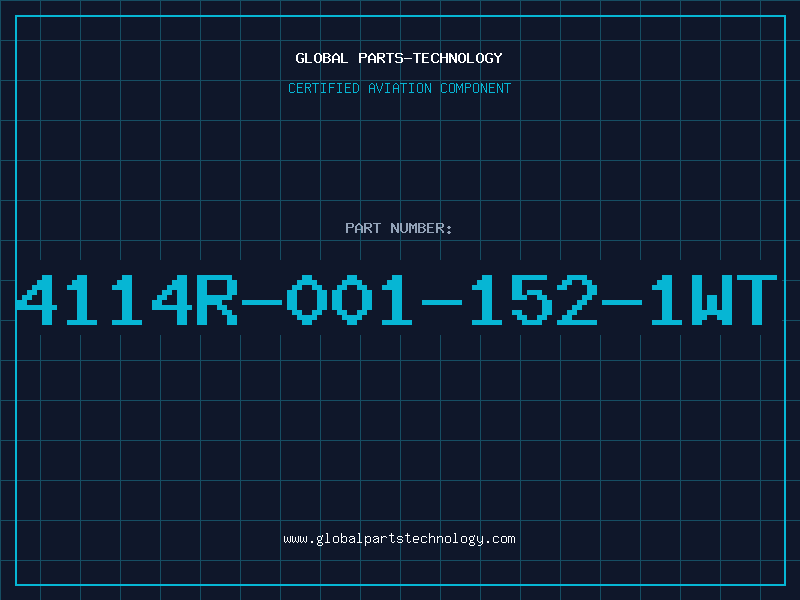 GLOBAL PARTS-TECHNOLOGY

CERTIFIED AVIATION COMPONENT

PART NUMBER:

4114R-001-152-1WT

www.globalpartstechnology.com