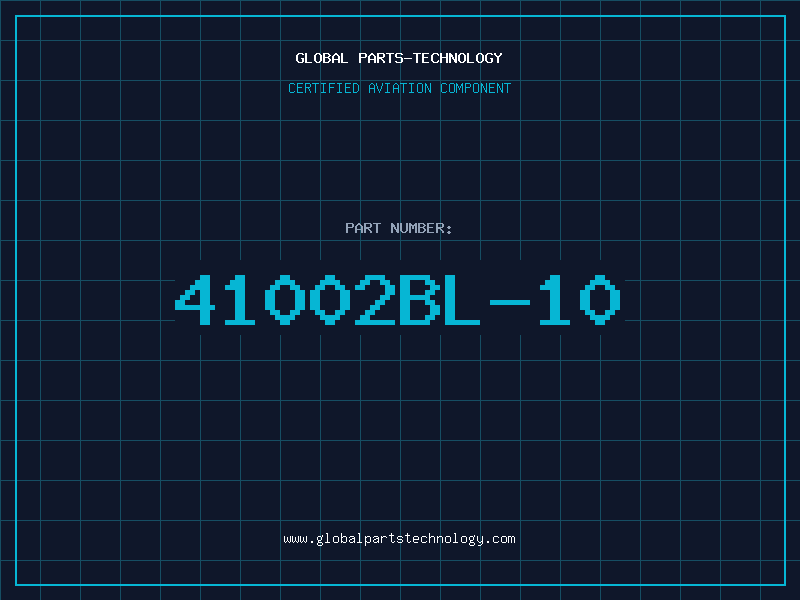 GLOBAL PARTS-TECHNOLOGY

CERTIFIED AVIATION COMPONENT

PART NUMBER:

41002BL-10

www.globalpartstechnology.com