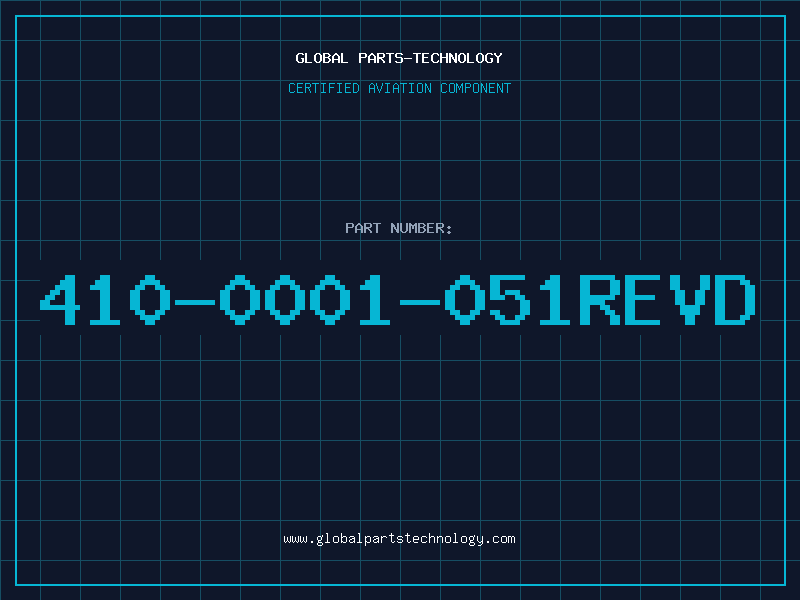 GLOBAL PARTS-TECHNOLOGY

CERTIFIED AVIATION COMPONENT

PART NUMBER:

410-0001-051REVD

www.globalpartstechnology.com