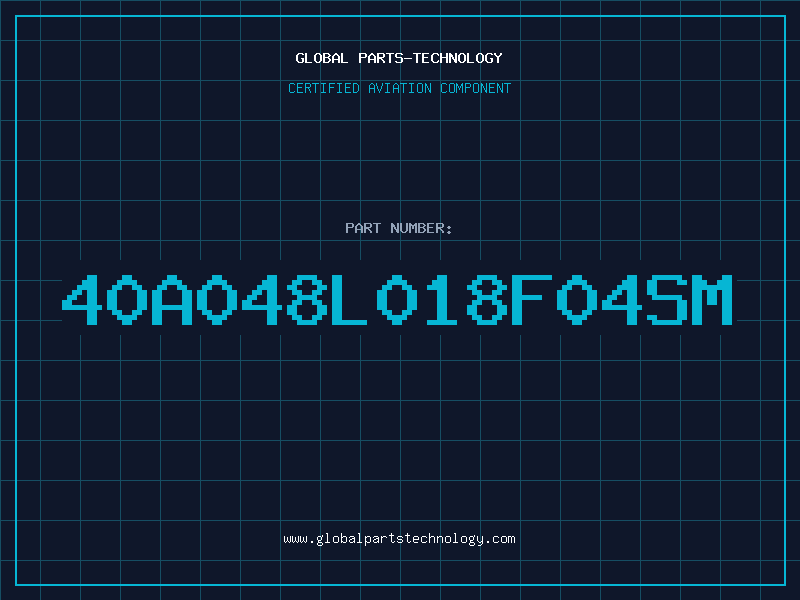 GLOBAL PARTS-TECHNOLOGY

CERTIFIED AVIATION COMPONENT

PART NUMBER:

40A048L018F04SM

www.globalpartstechnology.com