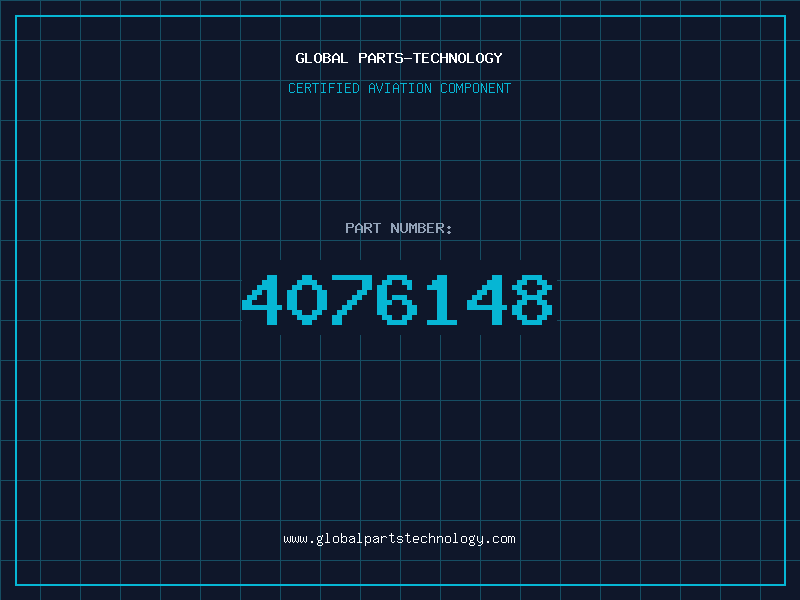 GLOBAL PARTS-TECHNOLOGY

CERTIFIED AVIATION COMPONENT

PART NUMBER:

4076148

www.globalpartstechnology.com