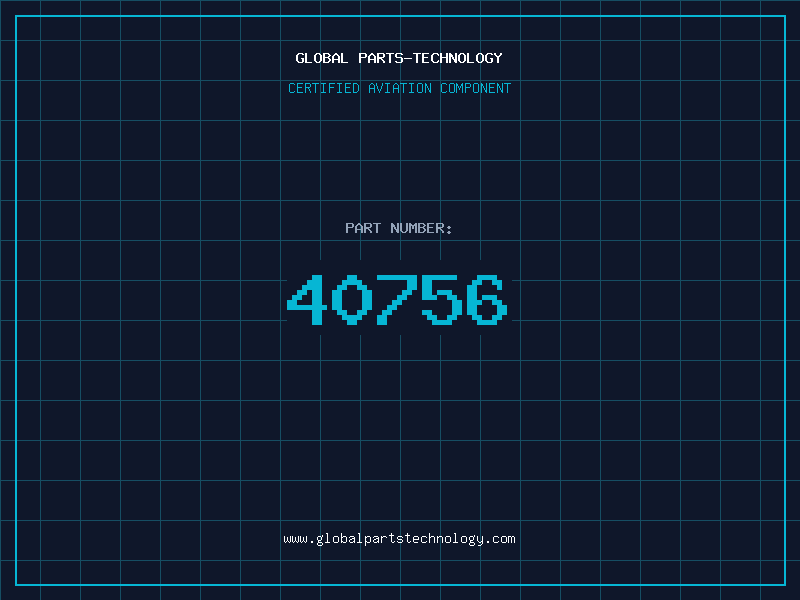 GLOBAL PARTS-TECHNOLOGY

CERTIFIED AVIATION COMPONENT

PART NUMBER:

40756

www.globalpartstechnology.com