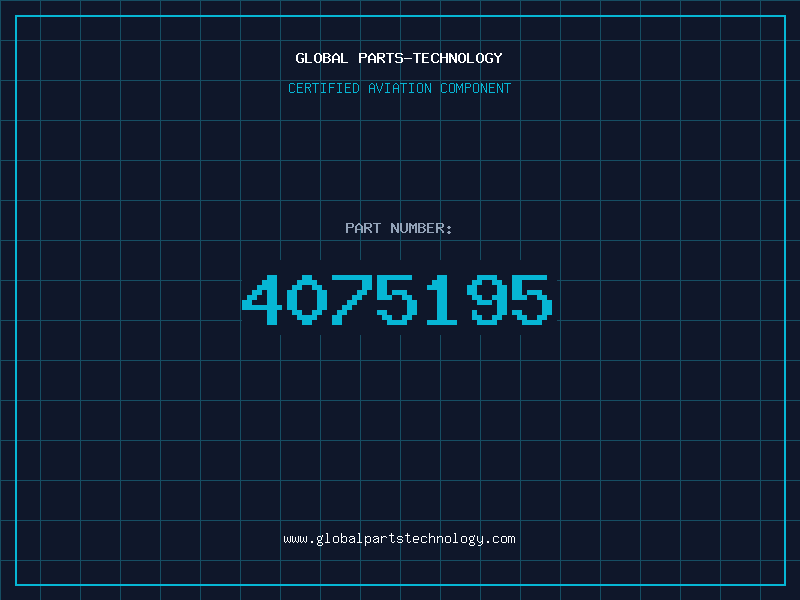 GLOBAL PARTS-TECHNOLOGY

CERTIFIED AVIATION COMPONENT

PART NUMBER:

4075195

www.globalpartstechnology.com