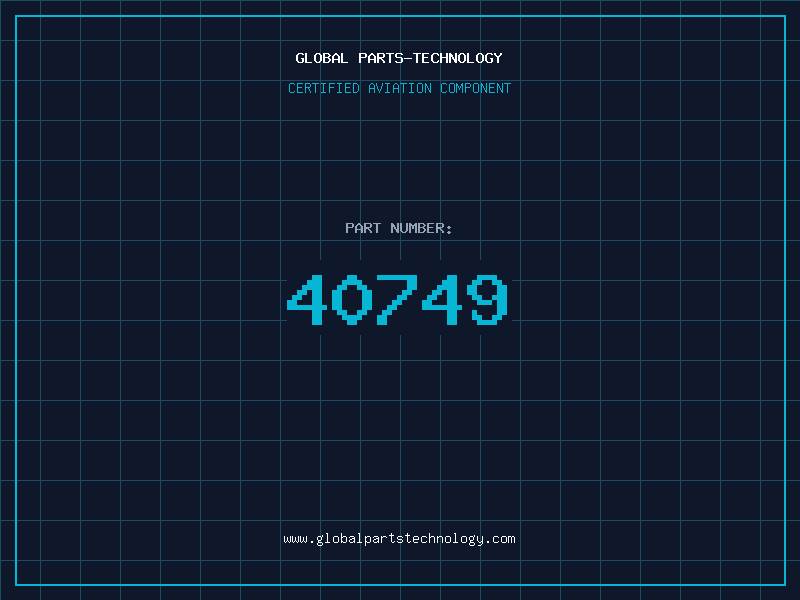 GLOBAL PARTS-TECHNOLOGY
CERTIFIED AVIATION COMPONENT

PART NUMBER:
40749

www.globalpartstechnology.com