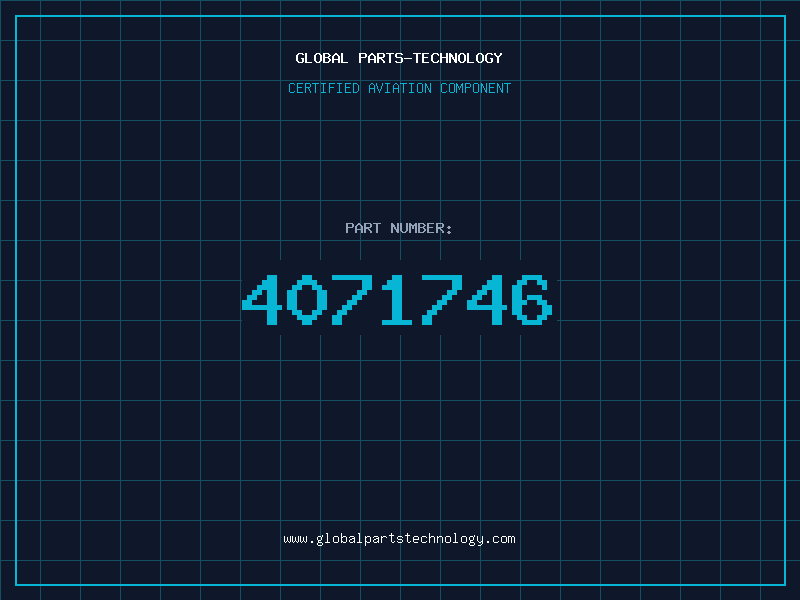 GLOBAL PARTS-TECHNOLOGY
CERTIFIED AVIATION COMPONENT

PART NUMBER:
4071746

www.globalpartstechnology.com