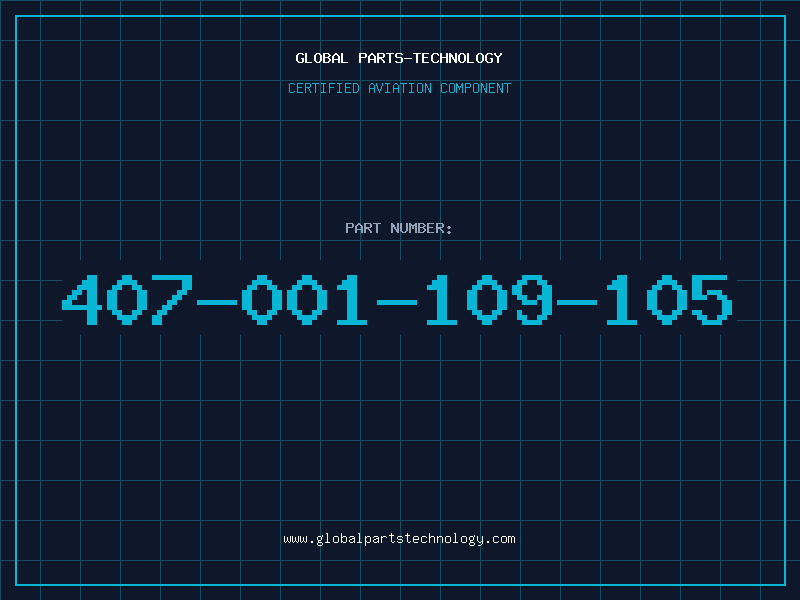 GLOBAL PARTS-TECHNOLOGY

CERTIFIED AVIATION COMPONENT

PART NUMBER:

407-001-109-105

www.globalpartstechnology.com