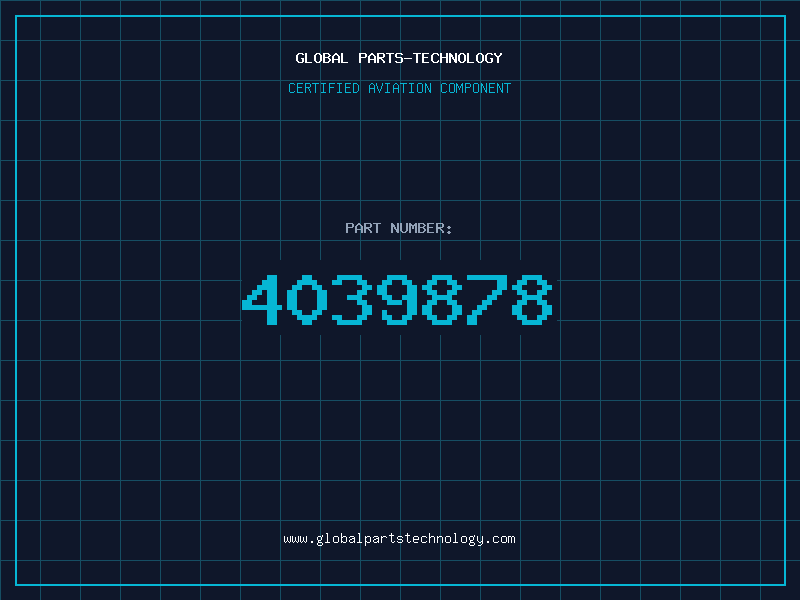 GLOBAL PARTS-TECHNOLOGY

CERTIFIED AVIATION COMPONENT

PART NUMBER:

4039878

www.globalpartstechnology.com