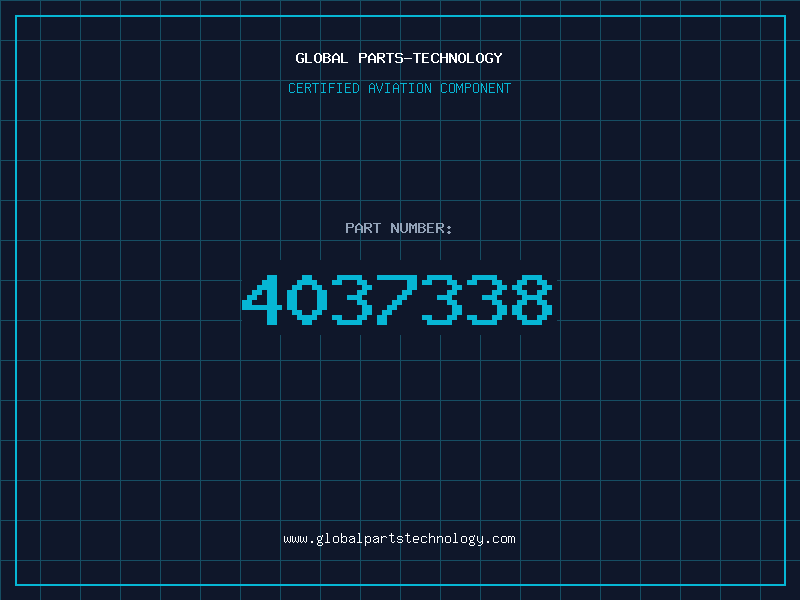 GLOBAL PARTS-TECHNOLOGY

CERTIFIED AVIATION COMPONENT

PART NUMBER:

4037338

www.globalpartstechnology.com