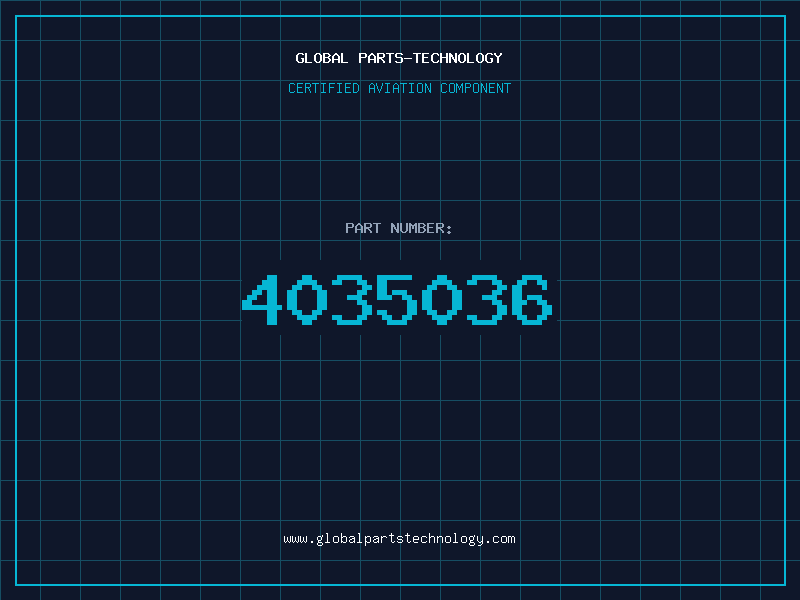 GLOBAL PARTS-TECHNOLOGY

CERTIFIED AVIATION COMPONENT

PART NUMBER:

4035036

www.globalpartstechnology.com