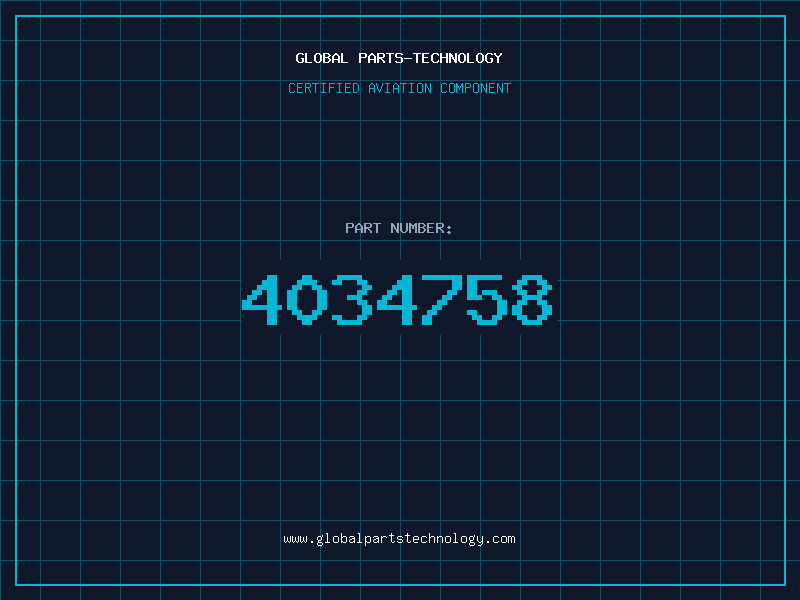 GLOBAL PARTS-TECHNOLOGY
CERTIFIED AVIATION COMPONENT

PART NUMBER:
4034758

www.globalpartstechnology.com