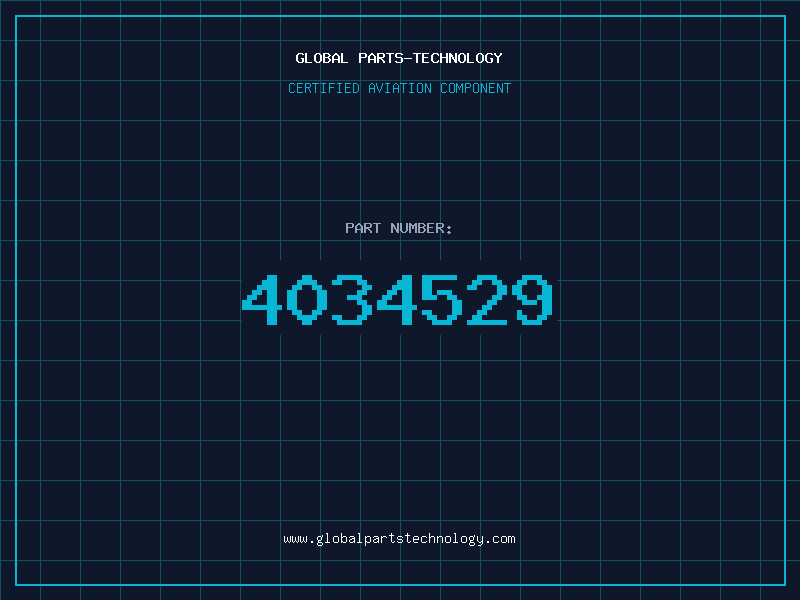 GLOBAL PARTS-TECHNOLOGY

CERTIFIED AVIATION COMPONENT

PART NUMBER:

4034529

www.globalpartstechnology.com