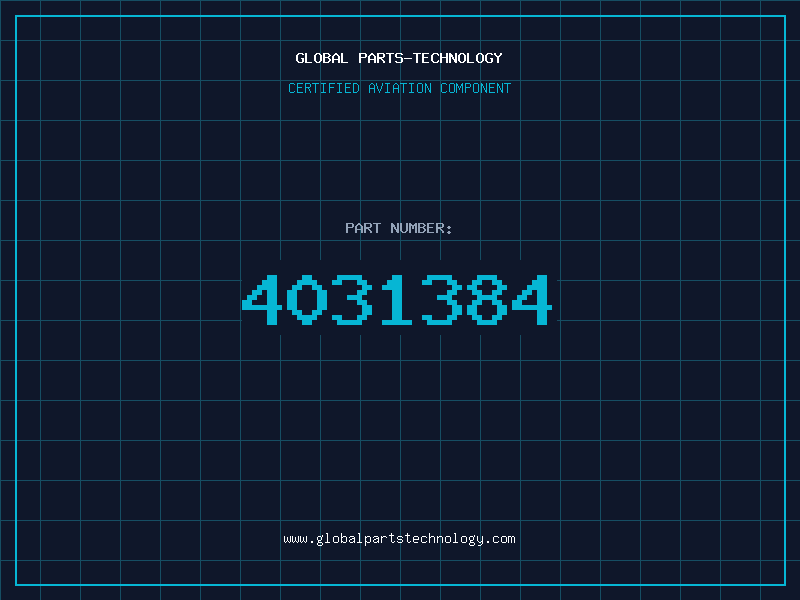 GLOBAL PARTS-TECHNOLOGY
CERTIFIED AVIATION COMPONENT

PART NUMBER:
4031384

www.globalpartstechnology.com