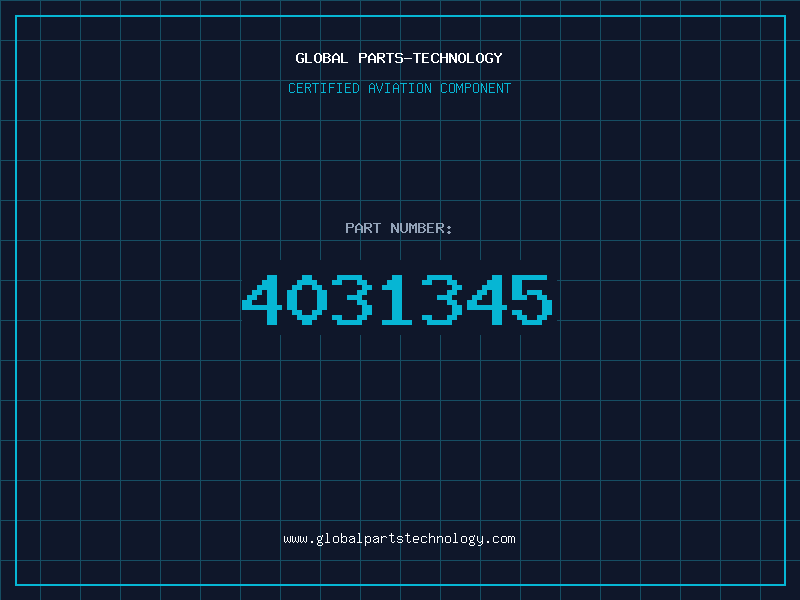 GLOBAL PARTS-TECHNOLOGY

CERTIFIED AVIATION COMPONENT

PART NUMBER:

4031345

www.globalpartstechnology.com