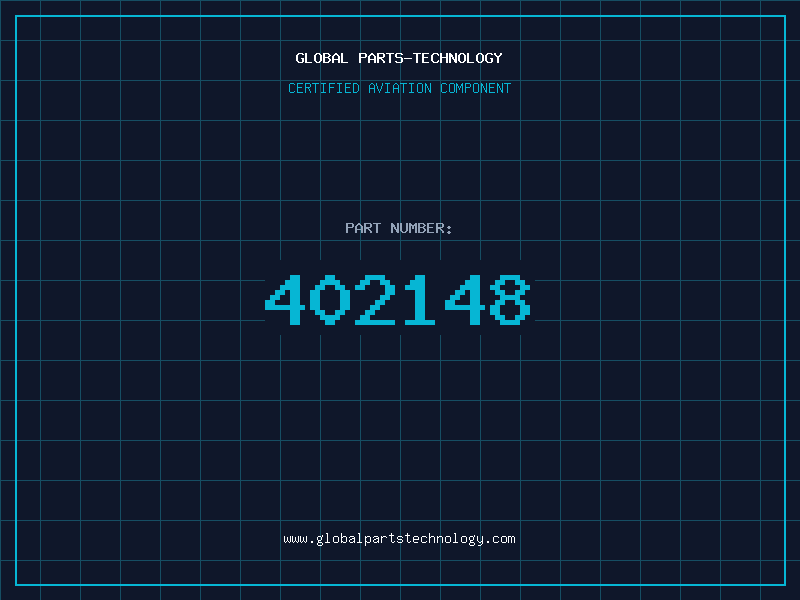 GLOBAL PARTS-TECHNOLOGY

CERTIFIED AVIATION COMPONENT

PART NUMBER:

402148

www.globalpartstechnology.com