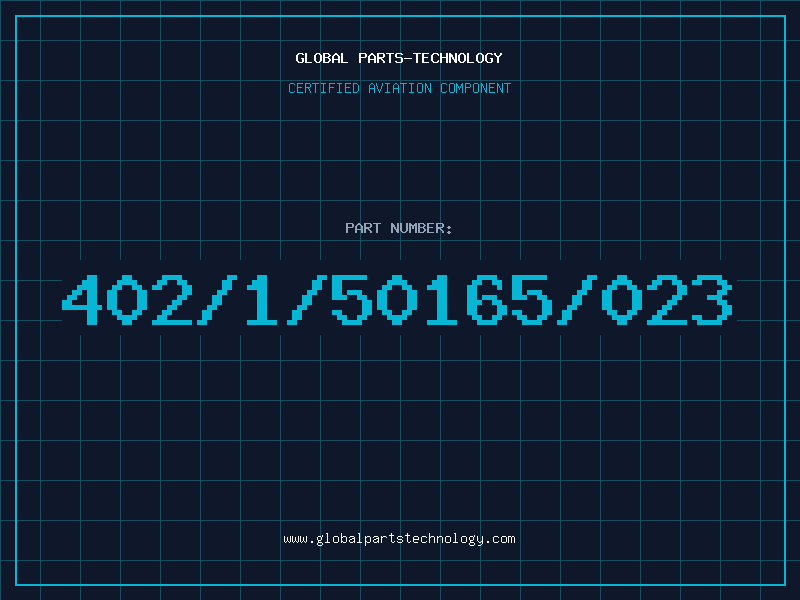 GLOBAL PARTS-TECHNOLOGY

CERTIFIED AVIATION COMPONENT

PART NUMBER:

402/1/50165/023

www.globalpartstechnology.com