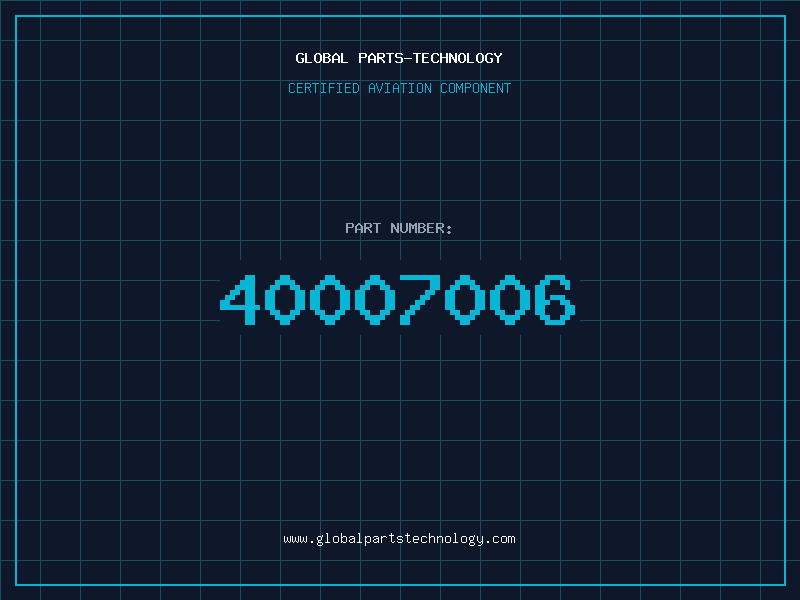 GLOBAL PARTS-TECHNOLOGY

CERTIFIED AVIATION COMPONENT

PART NUMBER:

40007006

www.globalpartstechnology.com