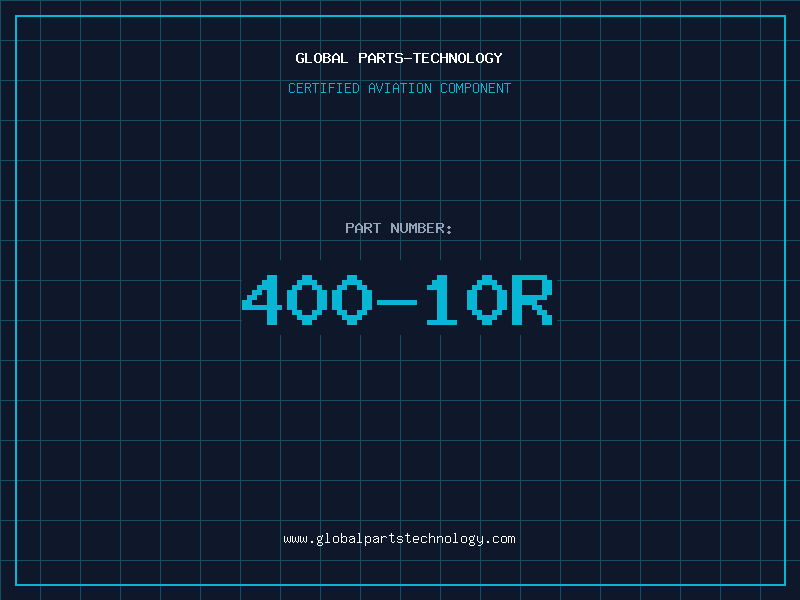 GLOBAL PARTS-TECHNOLOGY

CERTIFIED AVIATION COMPONENT

PART NUMBER:

400-10R

www.globalpartstechnology.com