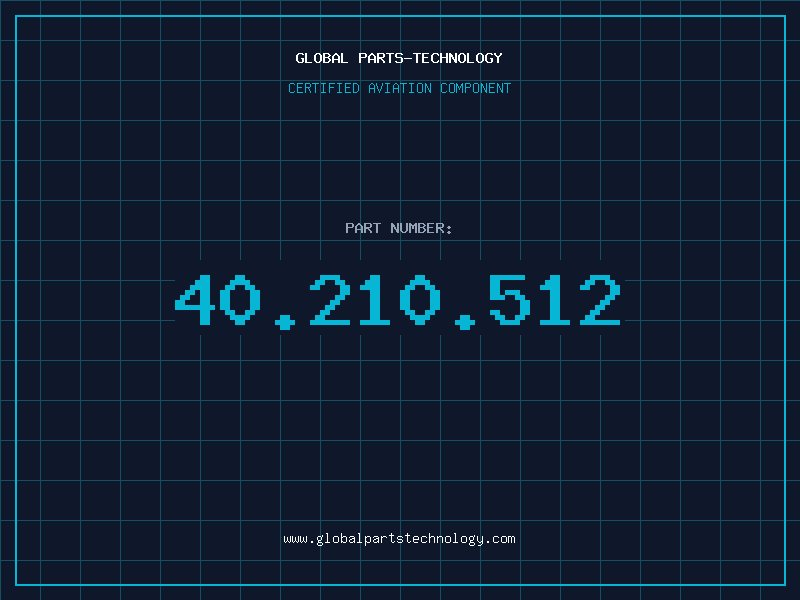 GLOBAL PARTS-TECHNOLOGY

CERTIFIED AVIATION COMPONENT

PART NUMBER:

40.210.512

www.globalpartstechnology.com