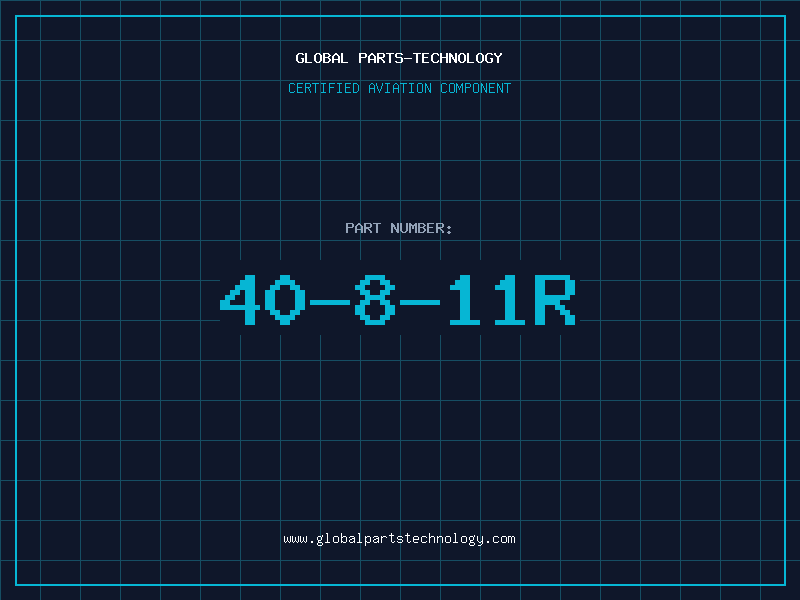 GLOBAL PARTS-TECHNOLOGY

CERTIFIED AVIATION COMPONENT

PART NUMBER:

40-8-11R

www.globalpartstechnology.com