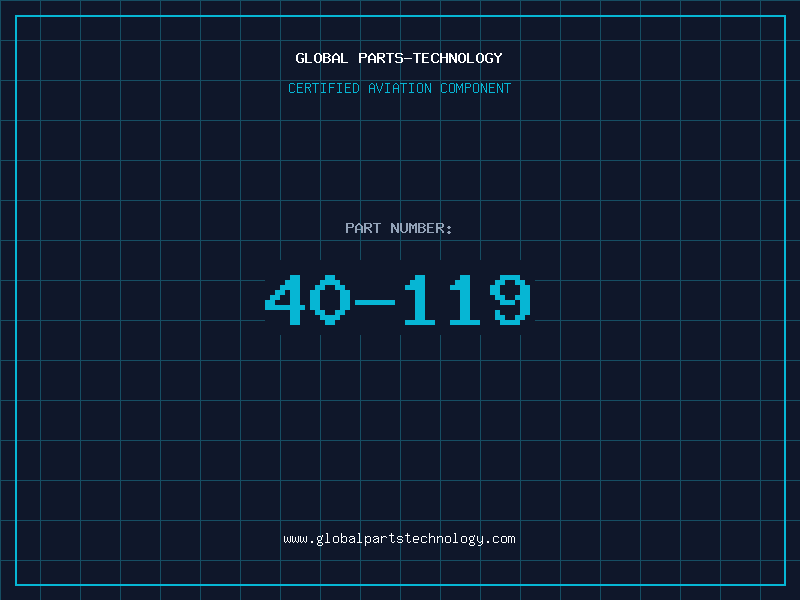 GLOBAL PARTS-TECHNOLOGY

CERTIFIED AVIATION COMPONENT

PART NUMBER:

40-119

www.globalpartstechnology.com