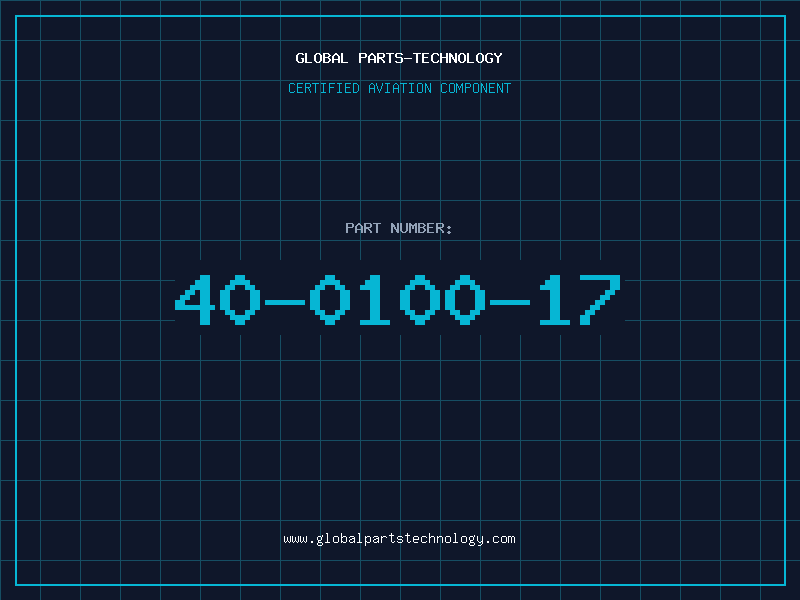 GLOBAL PARTS-TECHNOLOGY

CERTIFIED AVIATION COMPONENT

PART NUMBER:

40-0100-17

www.globalpartstechnology.com