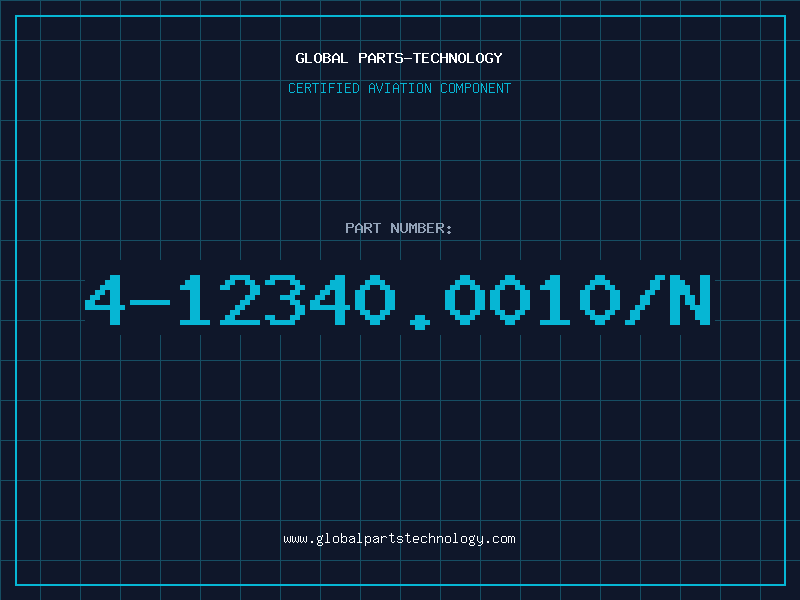 GLOBAL PARTS-TECHNOLOGY
CERTIFIED AVIATION COMPONENT

PART NUMBER:
4-12340.0010/N

www.globalpartstechnology.com