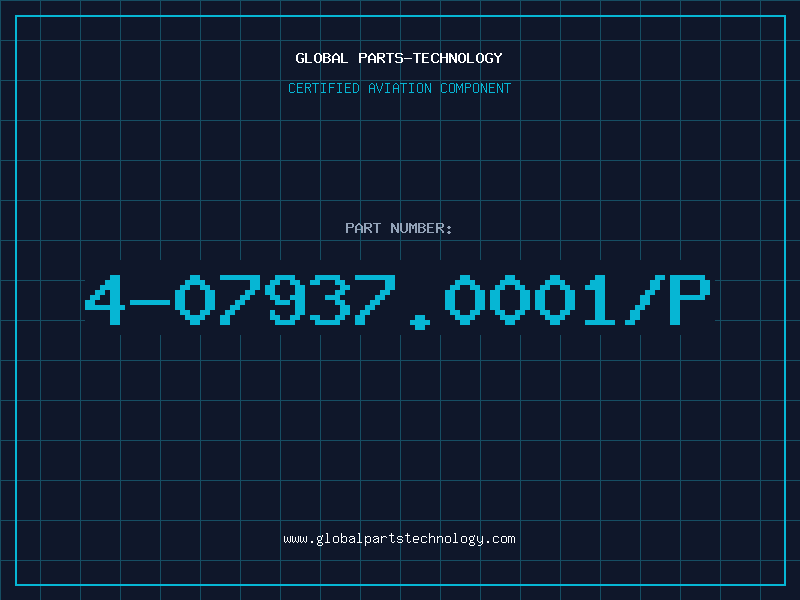 GLOBAL PARTS-TECHNOLOGY

CERTIFIED AVIATION COMPONENT

PART NUMBER:

4-07937.0001/P

www.globalpartstechnology.com