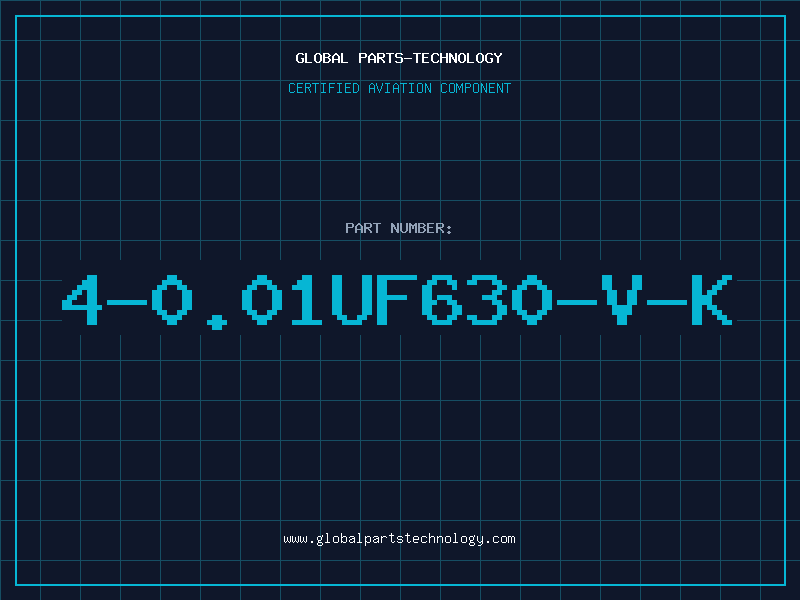 GLOBAL PARTS-TECHNOLOGY

CERTIFIED AVIATION COMPONENT

PART NUMBER:

4-0.01UF630-V-K

www.globalpartstechnology.com