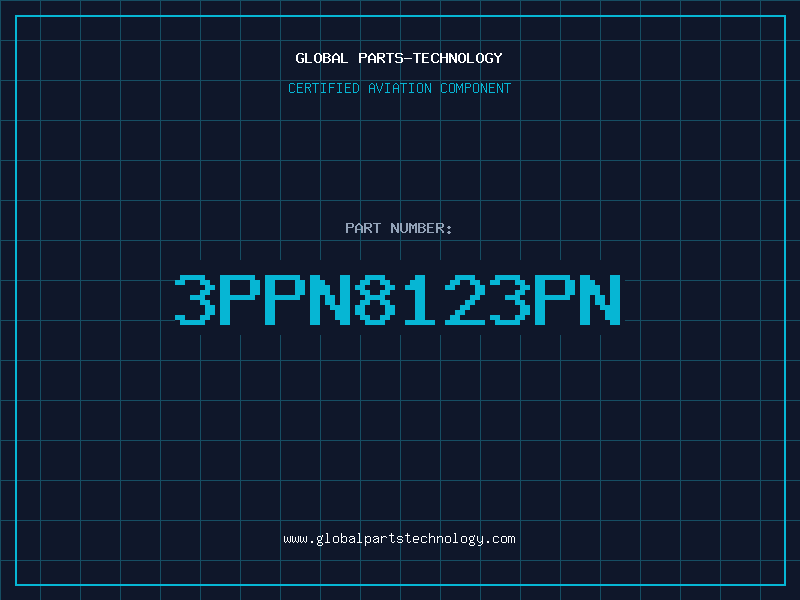 GLOBAL PARTS-TECHNOLOGY

CERTIFIED AVIATION COMPONENT

PART NUMBER:

3PPN8123PN

www.globalpartstechnology.com