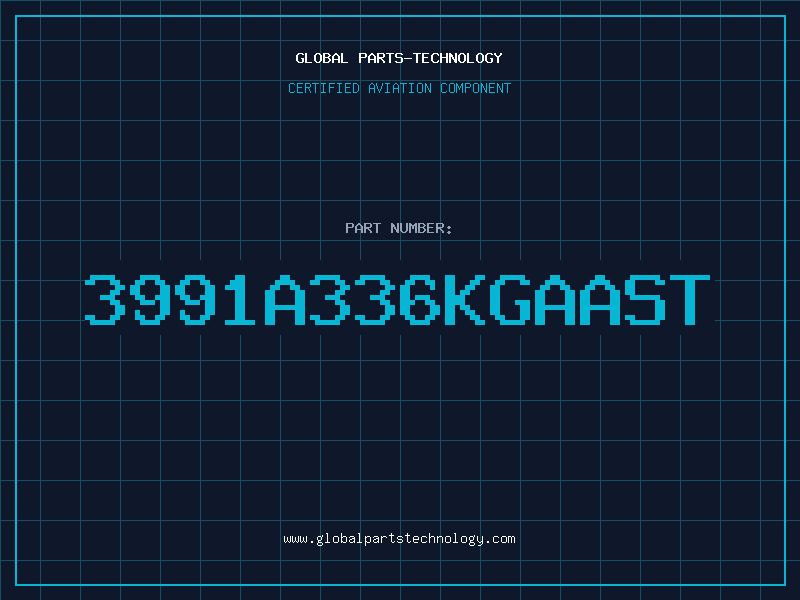 GLOBAL PARTS-TECHNOLOGY

CERTIFIED AVIATION COMPONENT

PART NUMBER:

3991A336KGAAST

www.globalpartstechnology.com