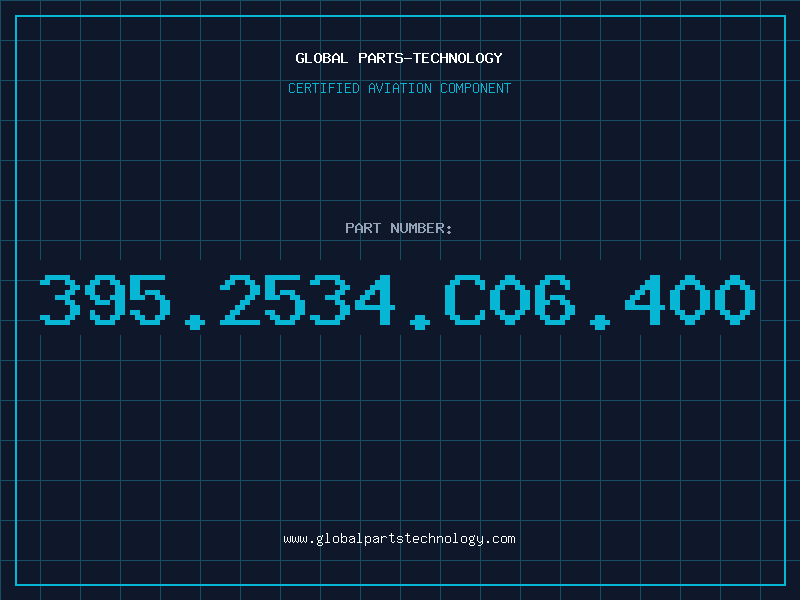 GLOBAL PARTS-TECHNOLOGY

CERTIFIED AVIATION COMPONENT

PART NUMBER:

395.2534.C06.400

www.globalpartstechnology.com