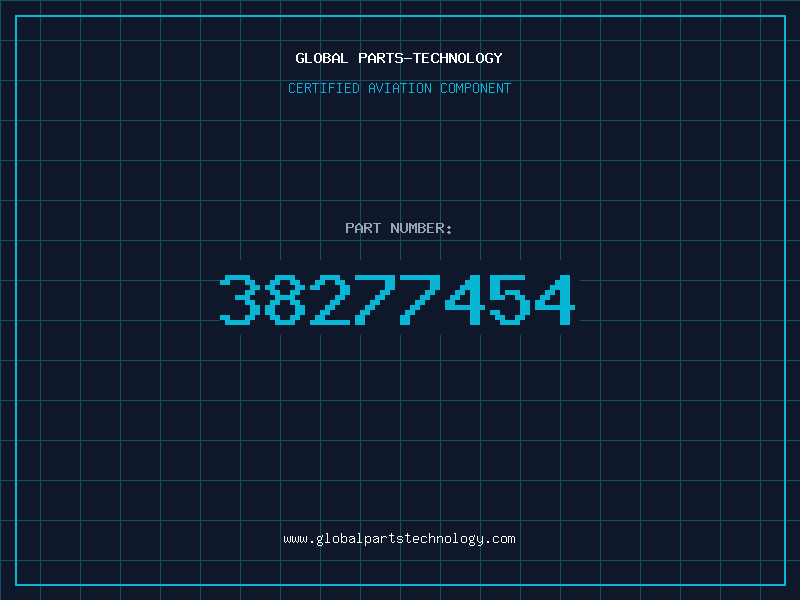 GLOBAL PARTS-TECHNOLOGY
CERTIFIED AVIATION COMPONENT

PART NUMBER:
38277454

www.globalpartstechnology.com