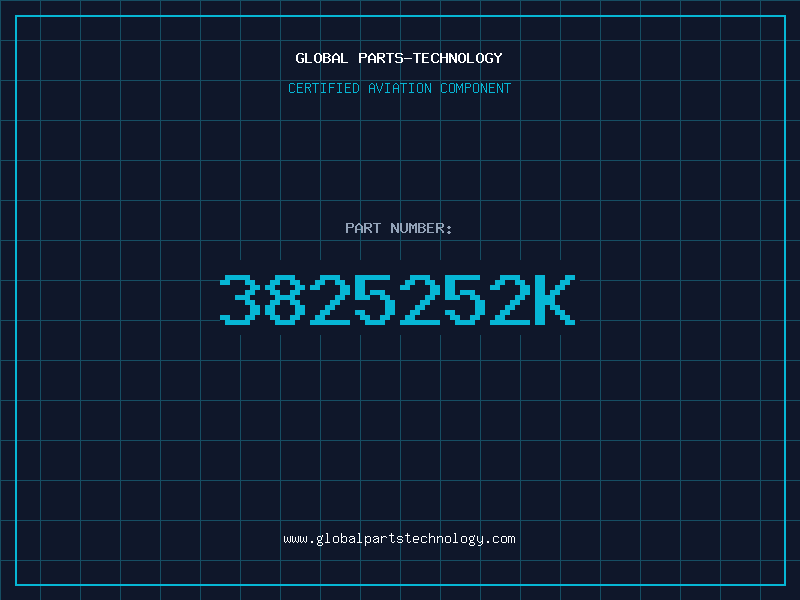 GLOBAL PARTS-TECHNOLOGY

CERTIFIED AVIATION COMPONENT

PART NUMBER:

3825252K

www.globalpartstechnology.com