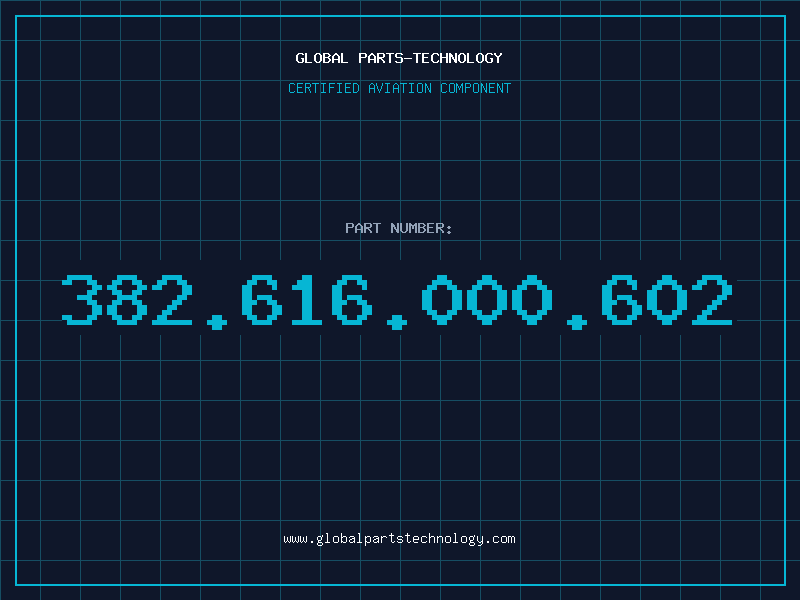 GLOBAL PARTS-TECHNOLOGY

CERTIFIED AVIATION COMPONENT

PART NUMBER:

382.616.000.602

www.globalpartstechnology.com