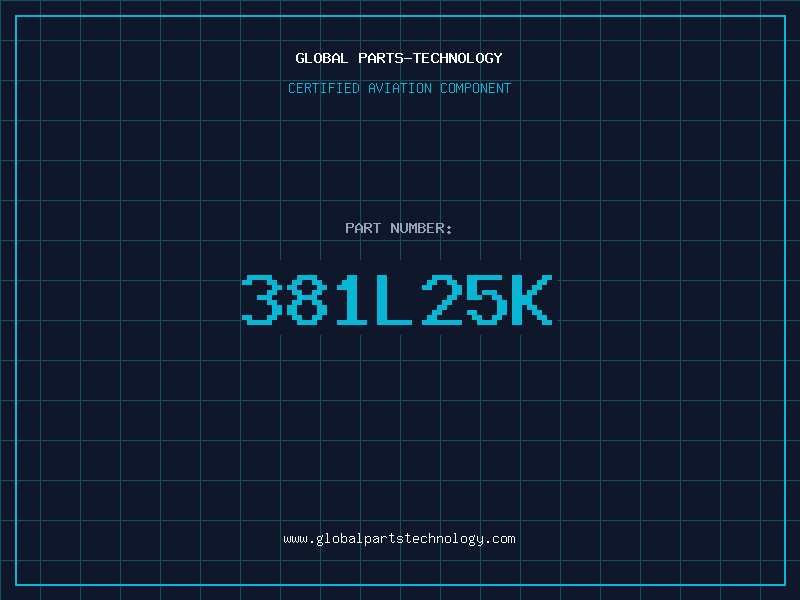 GLOBAL PARTS-TECHNOLOGY
CERTIFIED AVIATION COMPONENT

PART NUMBER:
381L25K

www.globalpartstechnology.com