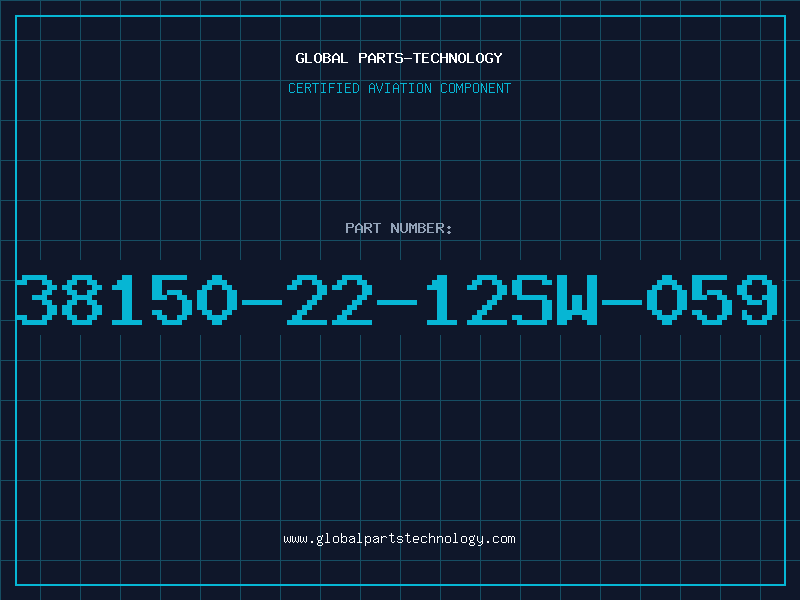 GLOBAL PARTS-TECHNOLOGY

CERTIFIED AVIATION COMPONENT

PART NUMBER:

38150-22-12SW-059

www.globalpartstechnology.com