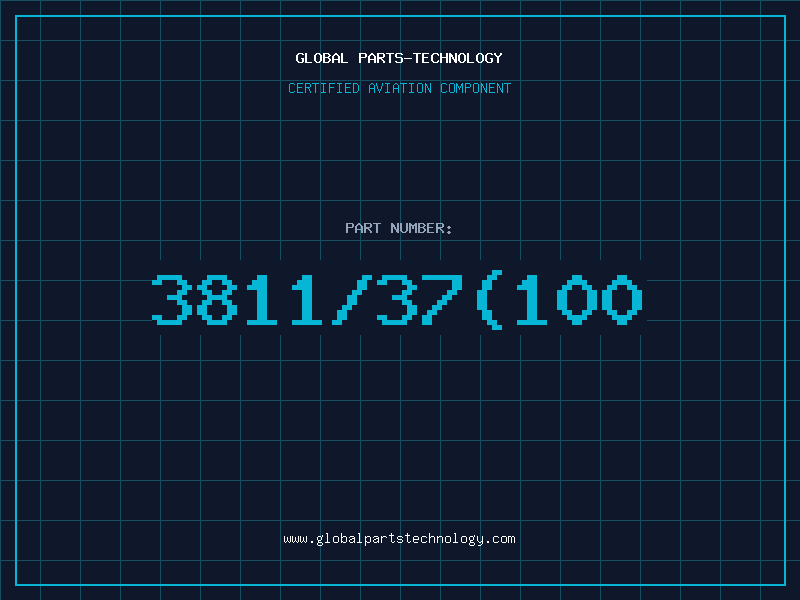 GLOBAL PARTS-TECHNOLOGY

CERTIFIED AVIATION COMPONENT

PART NUMBER:

3811/37(100

www.globalpartstechnology.com