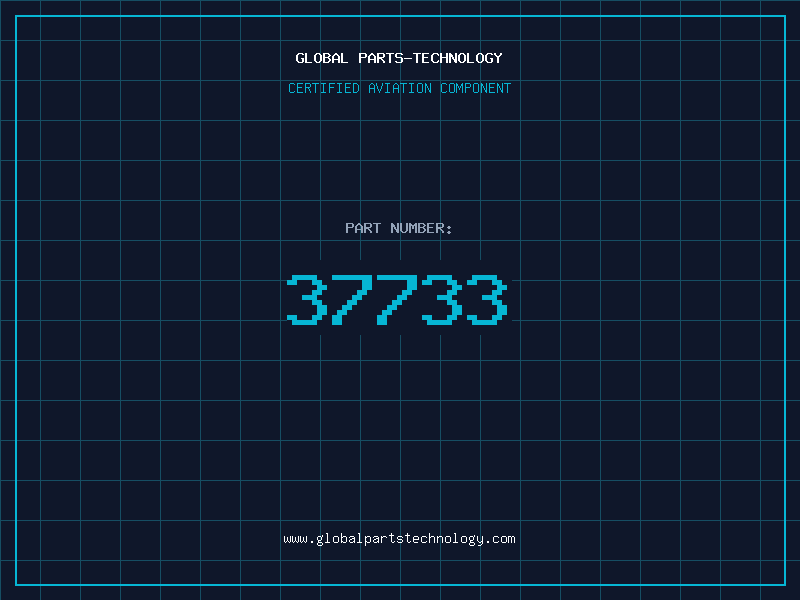 GLOBAL PARTS-TECHNOLOGY
CERTIFIED AVIATION COMPONENT

PART NUMBER:
37733

www.globalpartstechnology.com