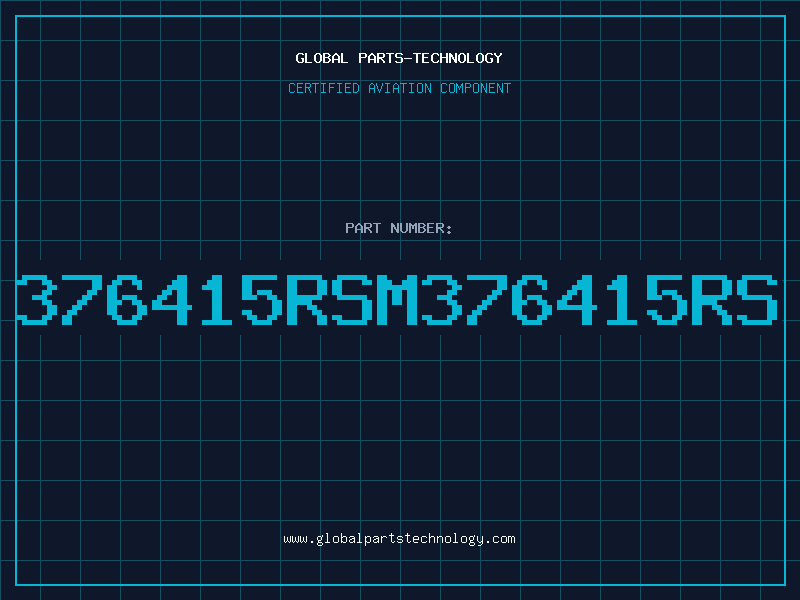 GLOBAL PARTS-TECHNOLOGY
CERTIFIED AVIATION COMPONENT

PART NUMBER:

376415RSM376415RS

www.globalpartstechnology.com