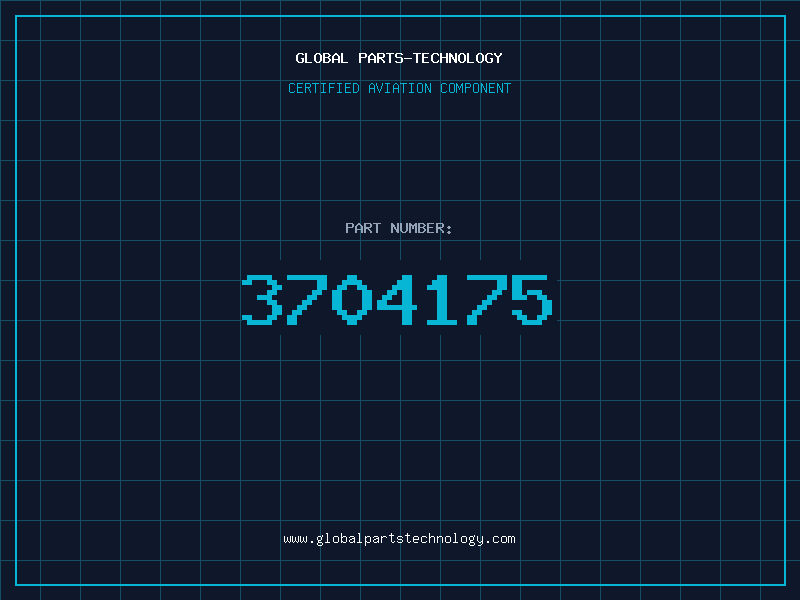 GLOBAL PARTS-TECHNOLOGY

CERTIFIED AVIATION COMPONENT

PART NUMBER:

3704175

www.globalpartstechnology.com