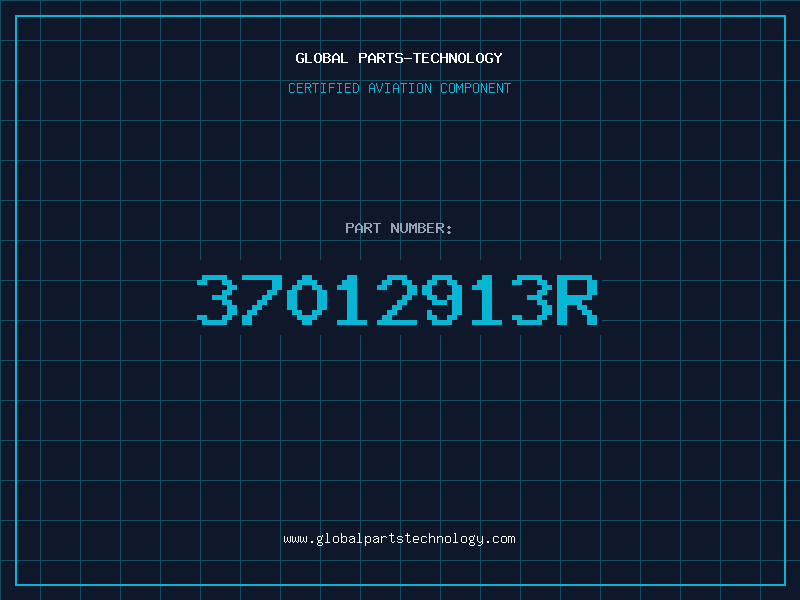 GLOBAL PARTS-TECHNOLOGY

CERTIFIED AVIATION COMPONENT

PART NUMBER:

37012913R

www.globalpartstechnology.com