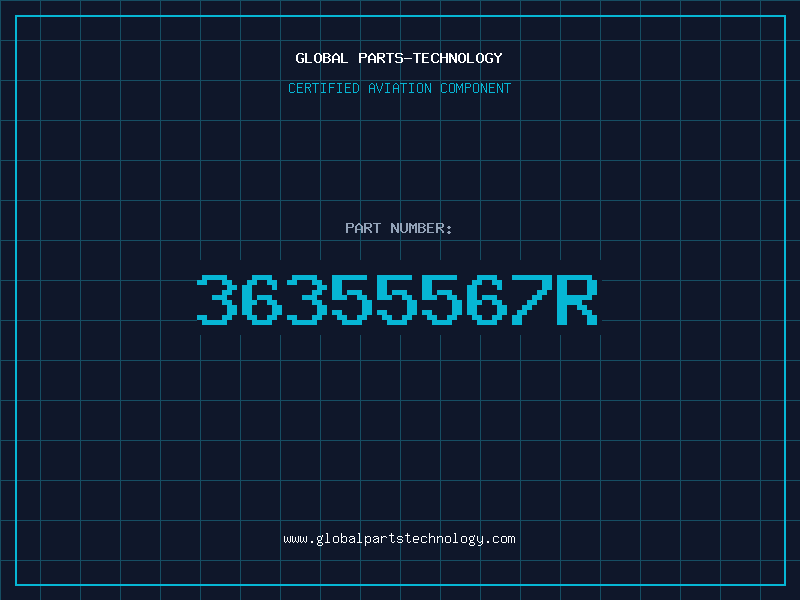 GLOBAL PARTS-TECHNOLOGY

CERTIFIED AVIATION COMPONENT

PART NUMBER:

36355567R

www.globalpartstechnology.com