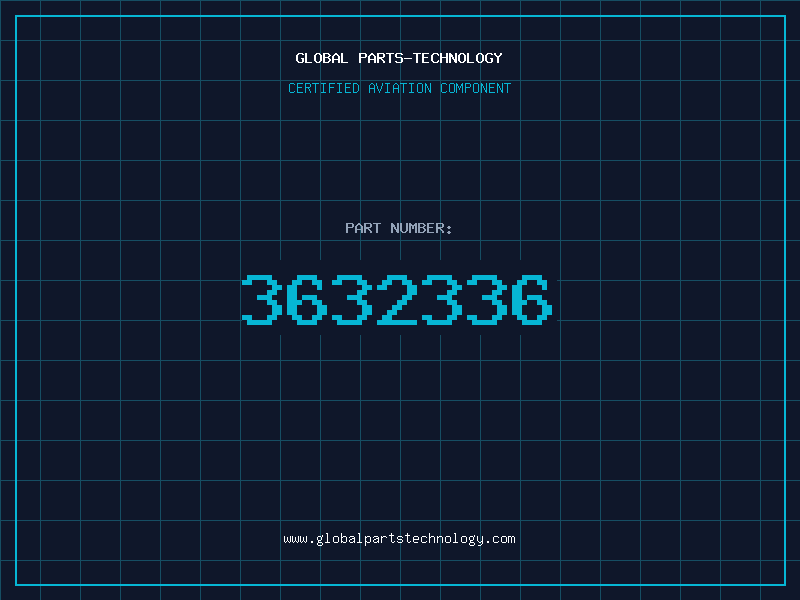 GLOBAL PARTS-TECHNOLOGY

CERTIFIED AVIATION COMPONENT

PART NUMBER:

3632336

www.globalpartstechnology.com