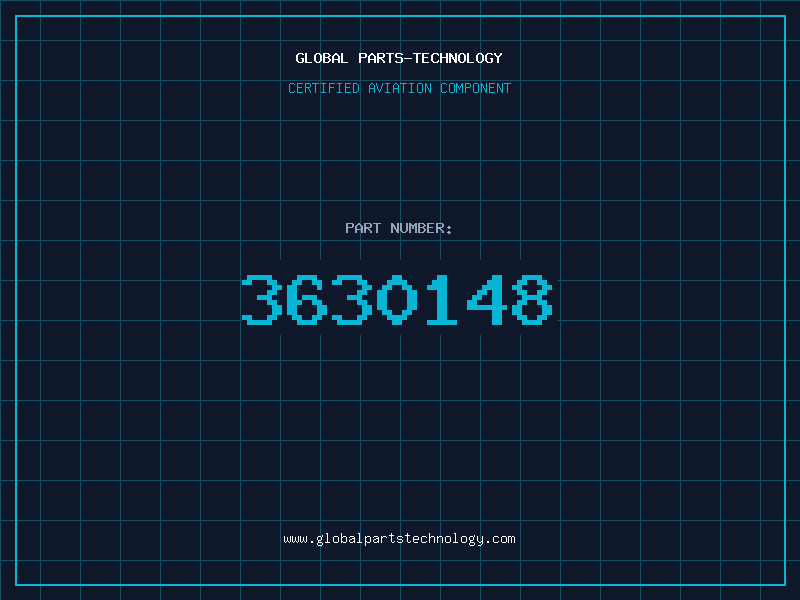 GLOBAL PARTS-TECHNOLOGY

CERTIFIED AVIATION COMPONENT

PART NUMBER:

3630148

www.globalpartstechnology.com