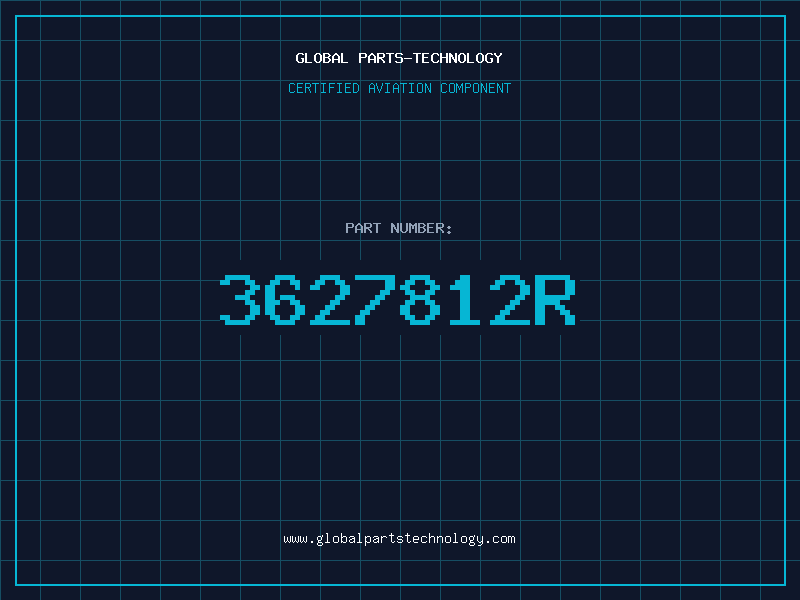 GLOBAL PARTS-TECHNOLOGY

CERTIFIED AVIATION COMPONENT

PART NUMBER:

3627812R

www.globalpartstechnology.com