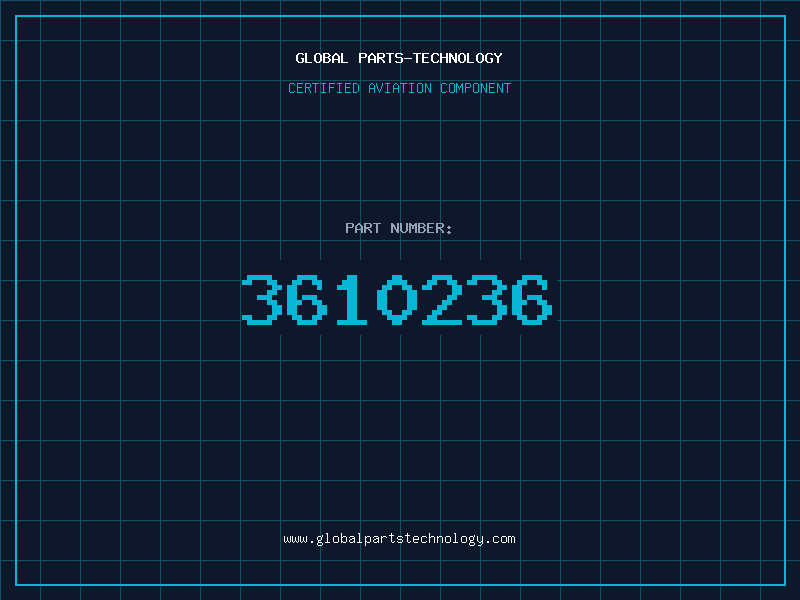 GLOBAL PARTS-TECHNOLOGY

CERTIFIED AVIATION COMPONENT

PART NUMBER:

3610236

www.globalpartstechnology.com