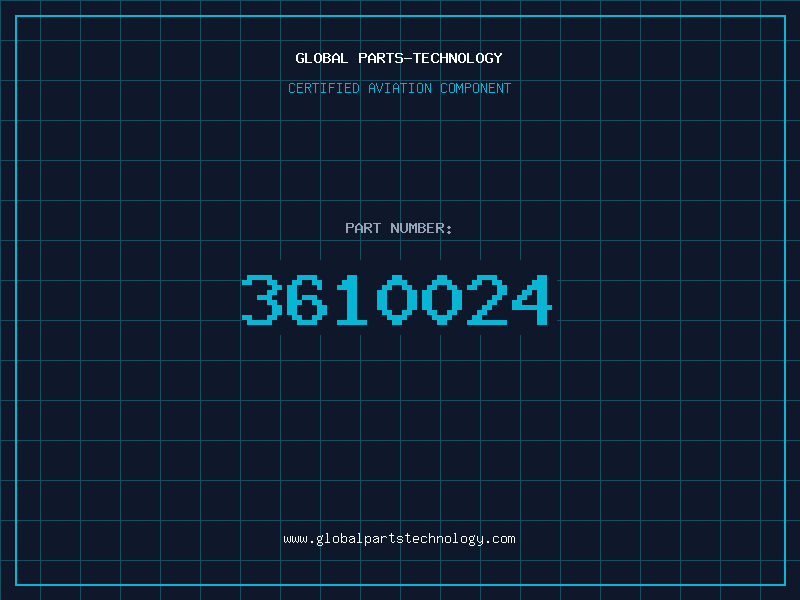 GLOBAL PARTS-TECHNOLOGY

CERTIFIED AVIATION COMPONENT

PART NUMBER:

3610024

www.globalpartstechnology.com