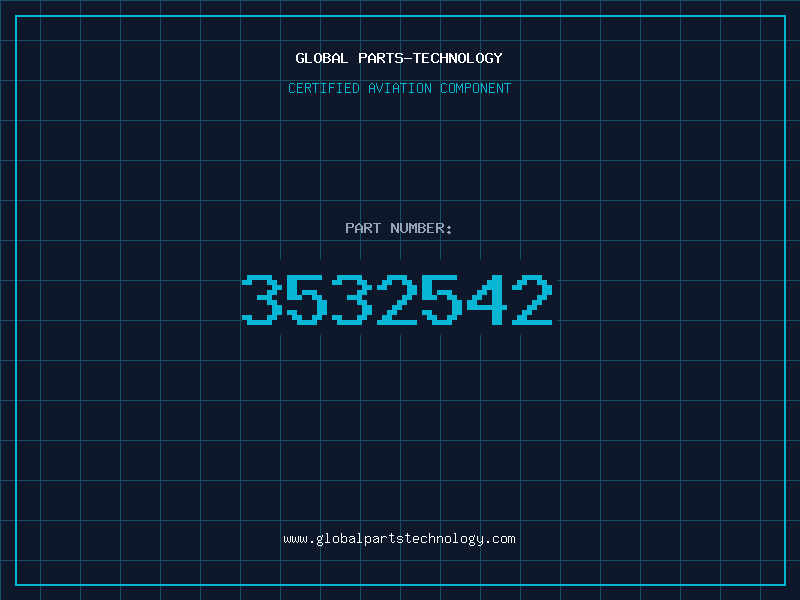 GLOBAL PARTS-TECHNOLOGY

CERTIFIED AVIATION COMPONENT

PART NUMBER:

3532542

www.globalpartstechnology.com